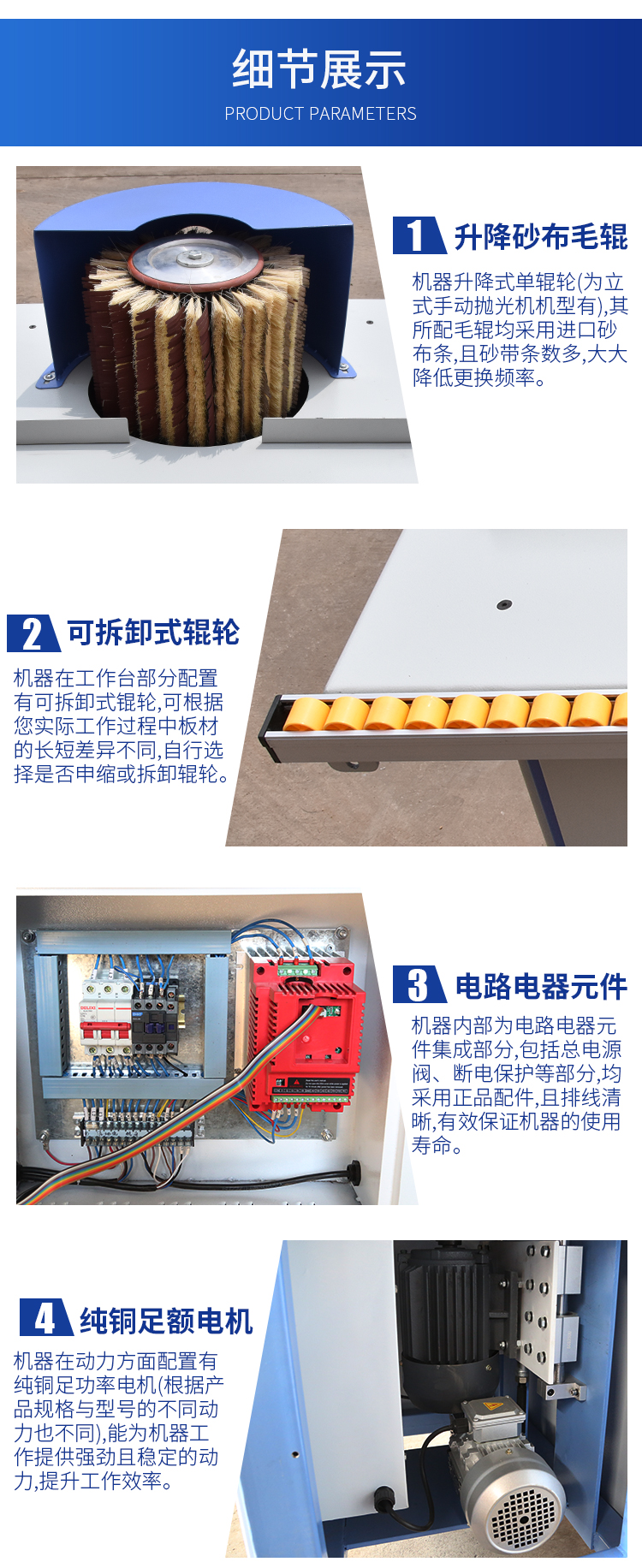 细节展示
PRODUCT PARAMETERS

1 升降砂布毛辊

机器升降式单辊轮(为立式手动抛光机机型有),其所配毛辊均采用进口砂布条,且砂带条数多,大大降低更换频率。

2 可拆卸式辊轮

机器在工作台部分配置有可拆卸式辊轮,可根据您实际工作过程中板材的长短差异不同,自行选择是否申缩或拆卸辊轮。

DELIXI

3 电路电器元件

机器内部为电路电器元件集成部分,包括总电源阀、断电保护等部分,均采用正品配件,且排线清晰,有效保证机器的使用寿命。

4 纯铜足额电机

机器在动力方面配置有纯铜足功率电机(根据产品规格与型号的不同动力也不同),能为机器工作提供强劲且稳定的动力,提升工作效率。